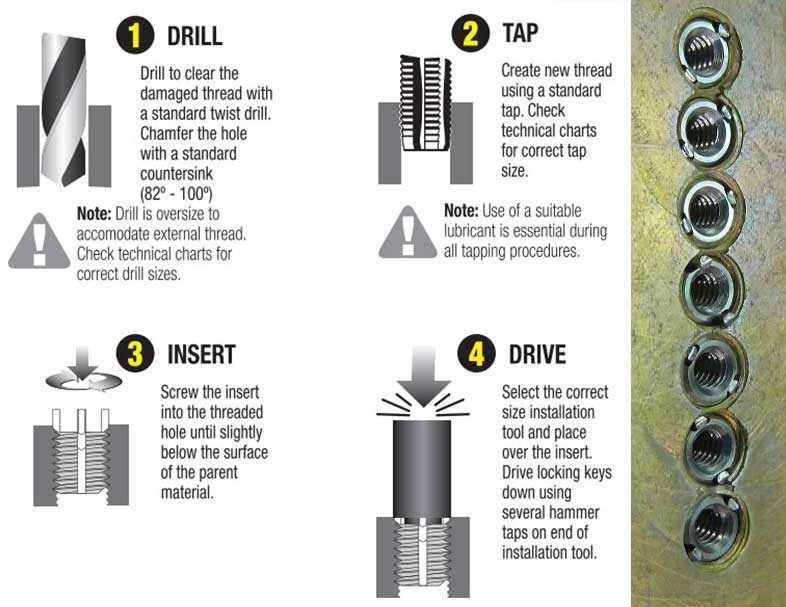 1 DRILL

Drill to clear the damaged thread with a standard twist drill. Chamfer the hole with a standard countersink (82º - 100º)

Note: Drill is oversize to accomodate external thread. Check technical charts for correct drill sizes.

2 TAP

Create new thread using a standard tap. Check technical charts for correct tap size.

Note: Use of a suitable lubricant is essential during all tapping procedures.

3 INSERT

Screw the insert into the threaded hole until slightly below the surface of the parent material.

4 DRIVE

Select the correct size installation tool and place over the insert. Drive locking keys down using several hammer taps on end of installation tool.