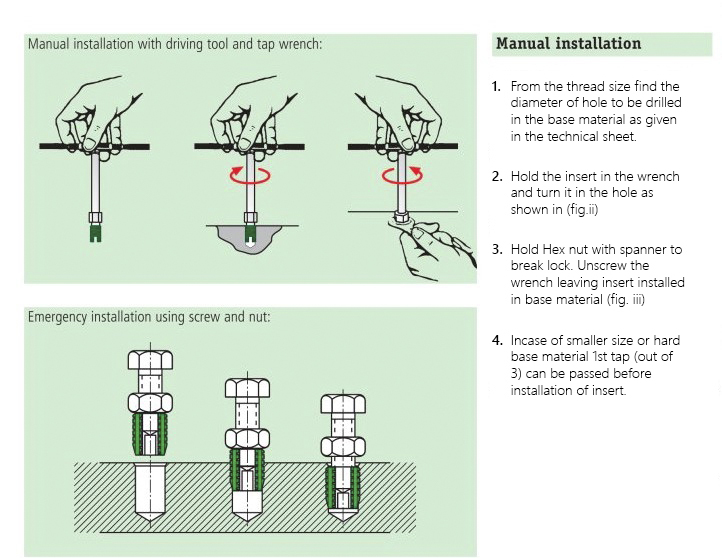 Manual installation with driving tool and tap wrench:

Emergency installation using screw and nut:

Manual installation

1. From the thread size find the diameter of hole to be drilled in the base material as given in the technical sheet.

2. Hold the insert in the wrench and turn it in the hole as shown in (fig.ii)

3. Hold Hex nut with spanner to break lock. Unscrew the wrench leaving insert installed in base material (fig. iii)

4. Incase of smaller size or hard base material 1st tap (out of 3) can be passed before installation of insert.